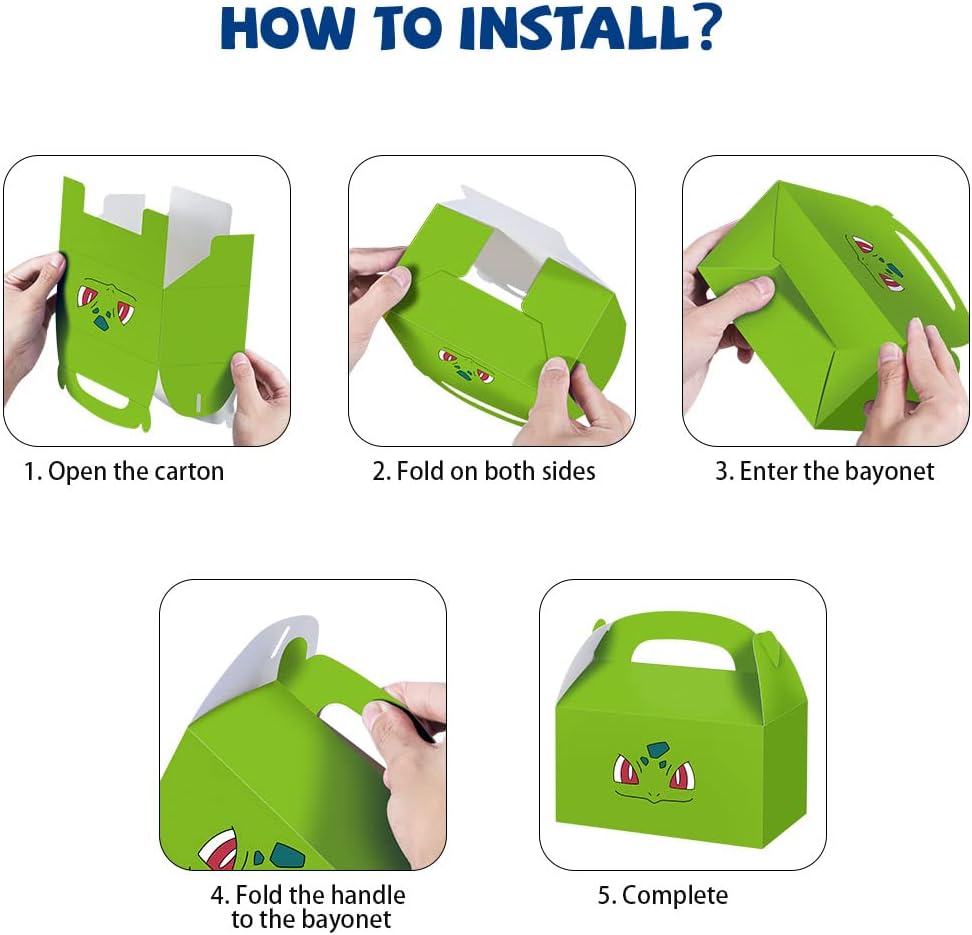 HOW TO INSTALL?

1. Open the carton

2. Fold on both sides

3. Enter the bayonet

4. Fold the handle to the bayonet

5. Complete